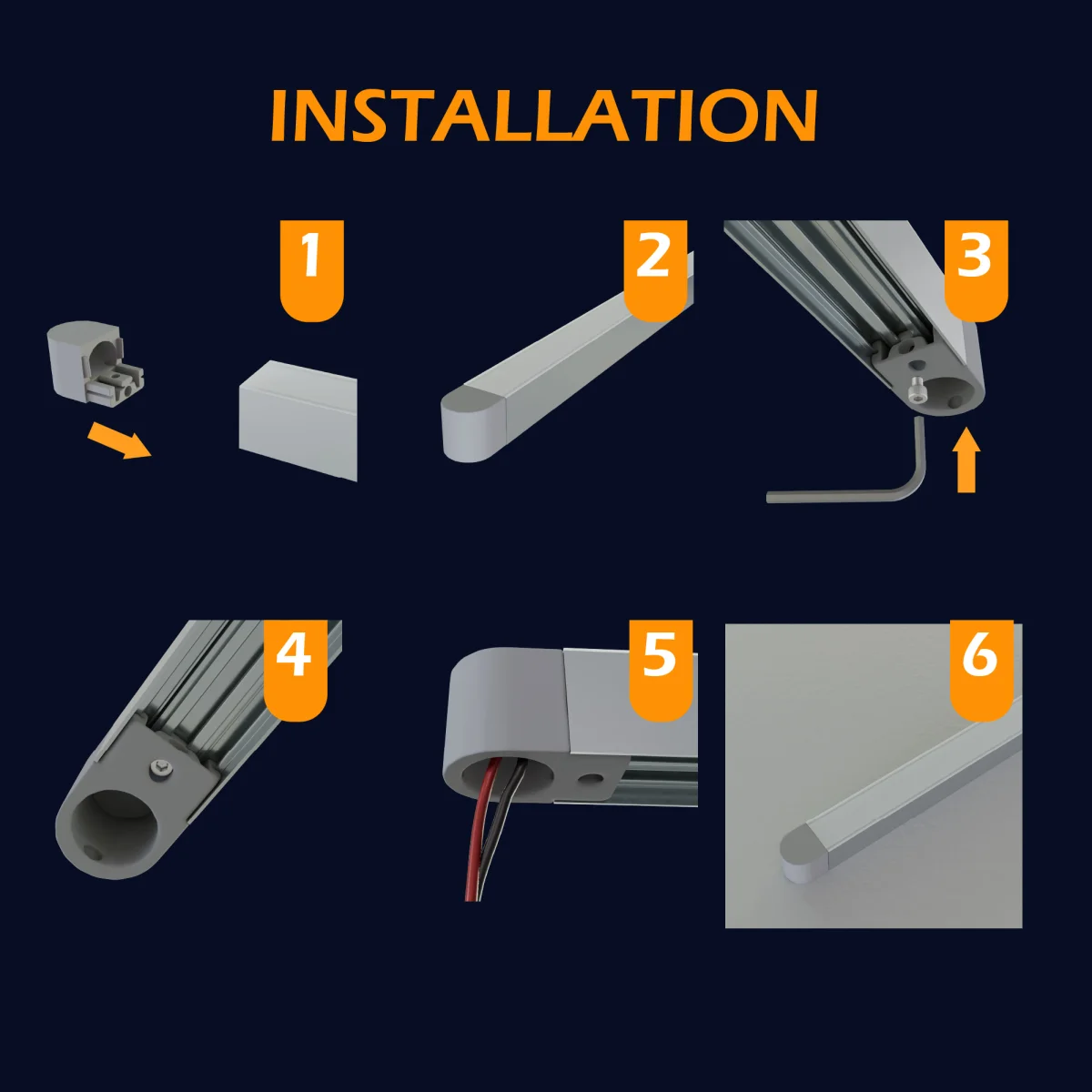 INSTALLATION

1

2

3

4

5

6