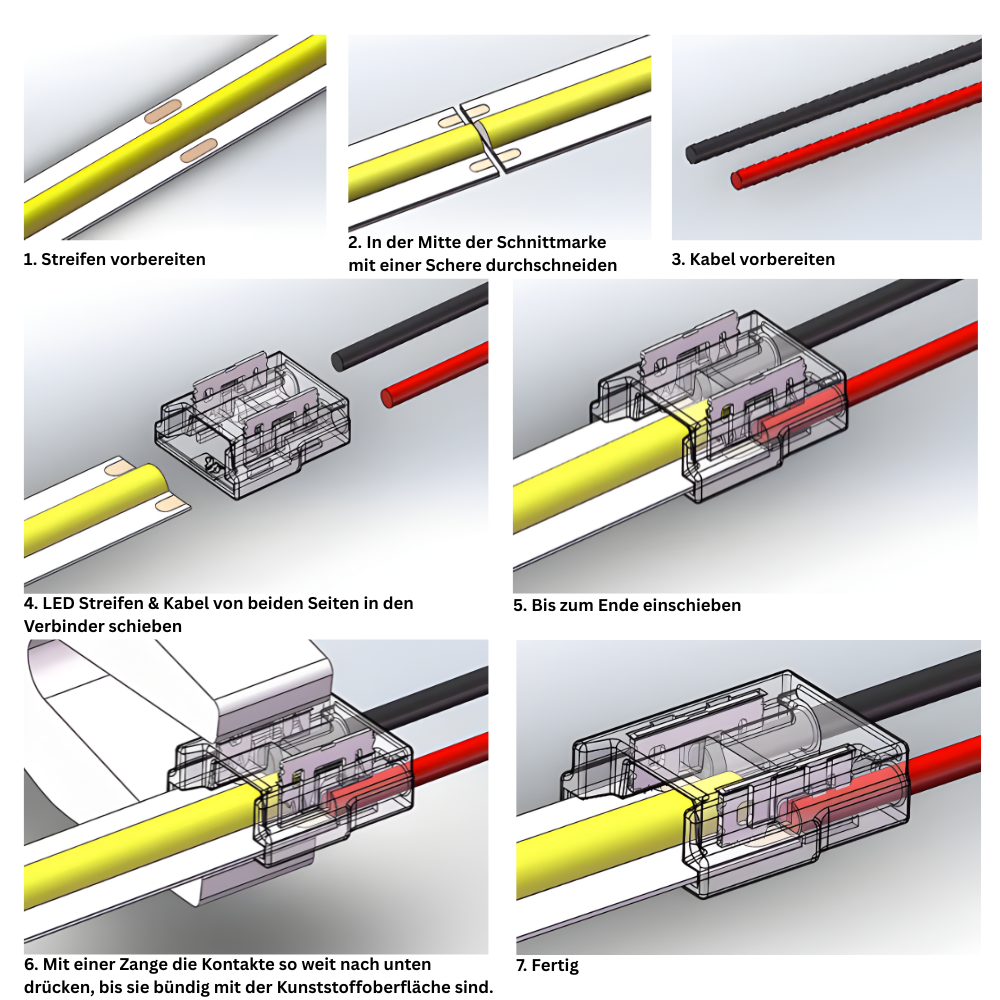 1. Streifen vorbereiten

2. In der Mitte der Schnittmarke mit einer Schere durchschneiden

3. Kabel vorbereiten

4. LED Streifen & Kabel von beiden Seiten in den Verbinder schieben

5. Bis zum Ende einschieben

6. Mit einer Zange die Kontakte so weit nach unten drücken, bis sie bündig mit der Kunststoffoberfläche sind.

7. Fertig