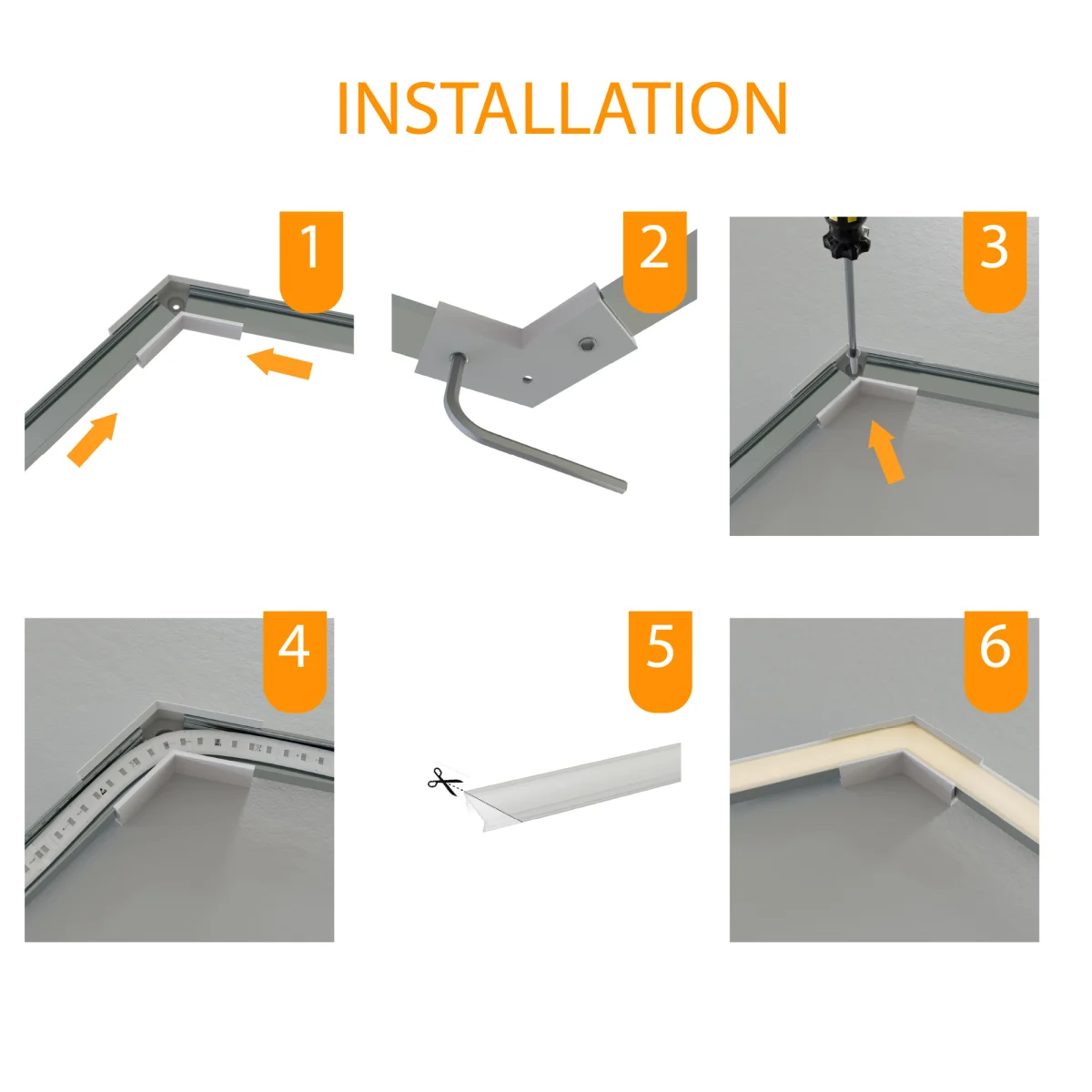 INSTALLATION

1

2

3

4

5

6