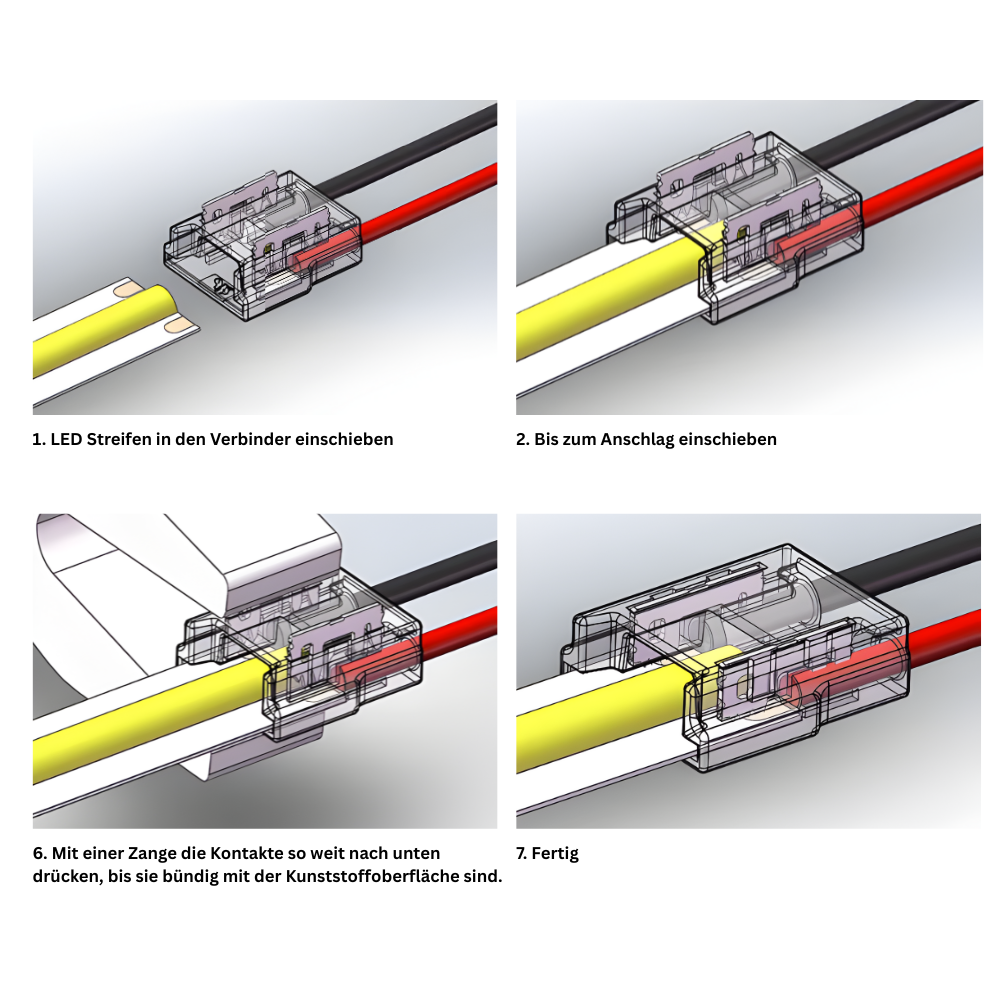 1. LED Streifen in den Verbinder einschieben

2. Bis zum Anschlag einschieben

6. Mit einer Zange die Kontakte so weit nach unten drücken, bis sie bündig mit der Kunststoffoberfläche sind.

7. Fertig