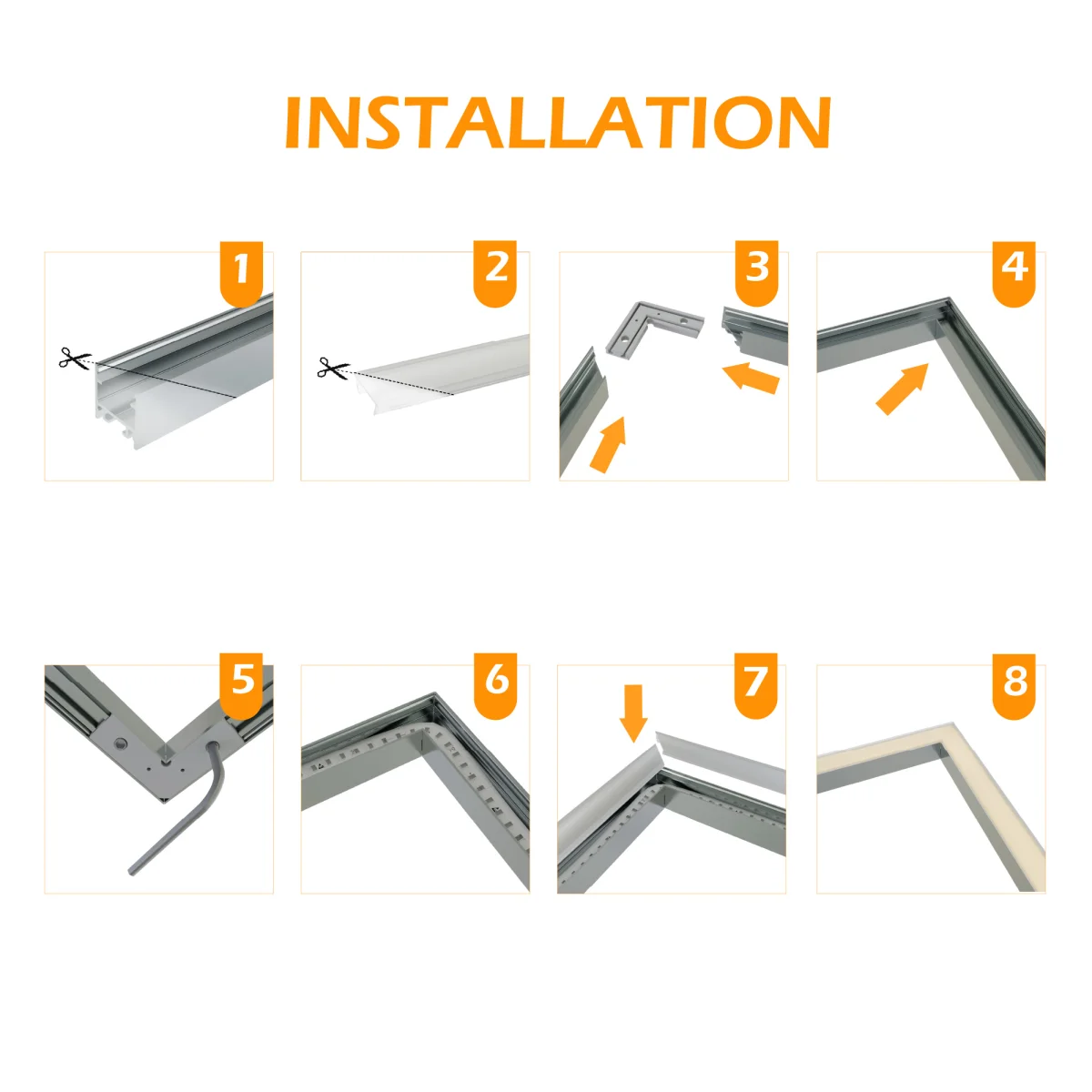 INSTALLATION

1

2

3

4

5

6

7

8