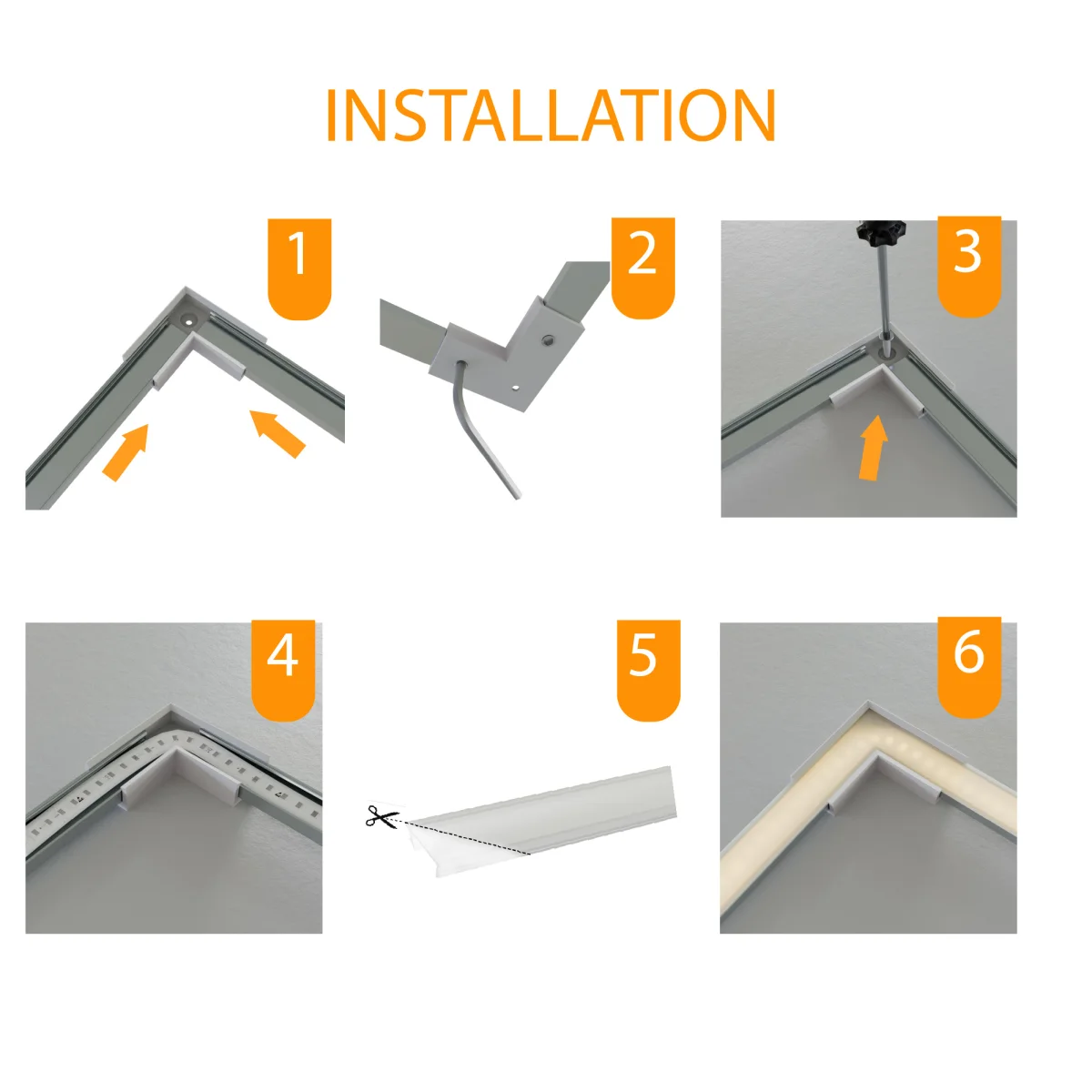 INSTALLATION

1

2

3

4

5

6