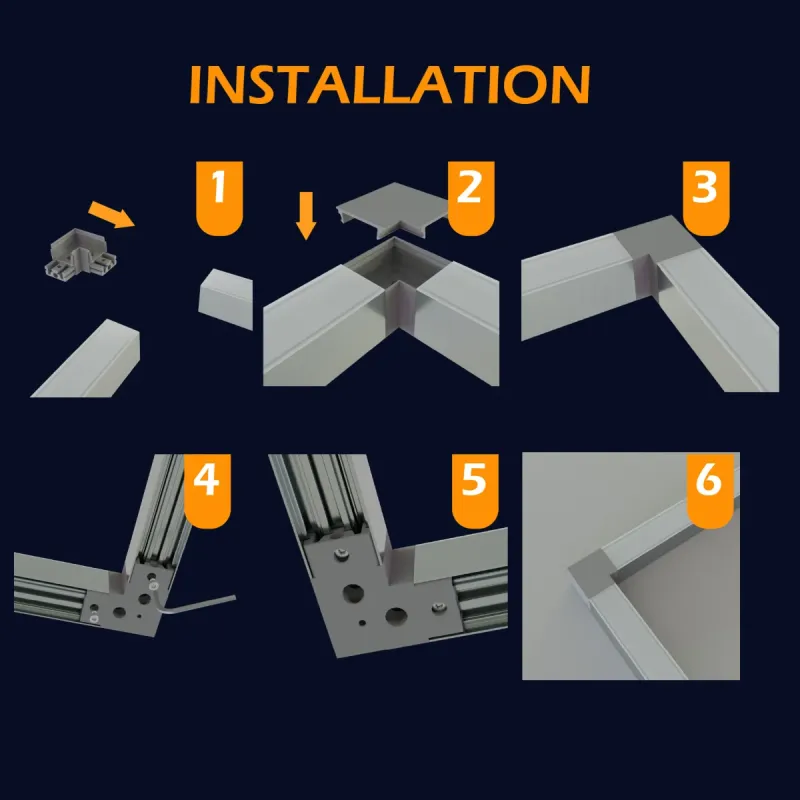 INSTALLATION

1

2

3

4

5

6