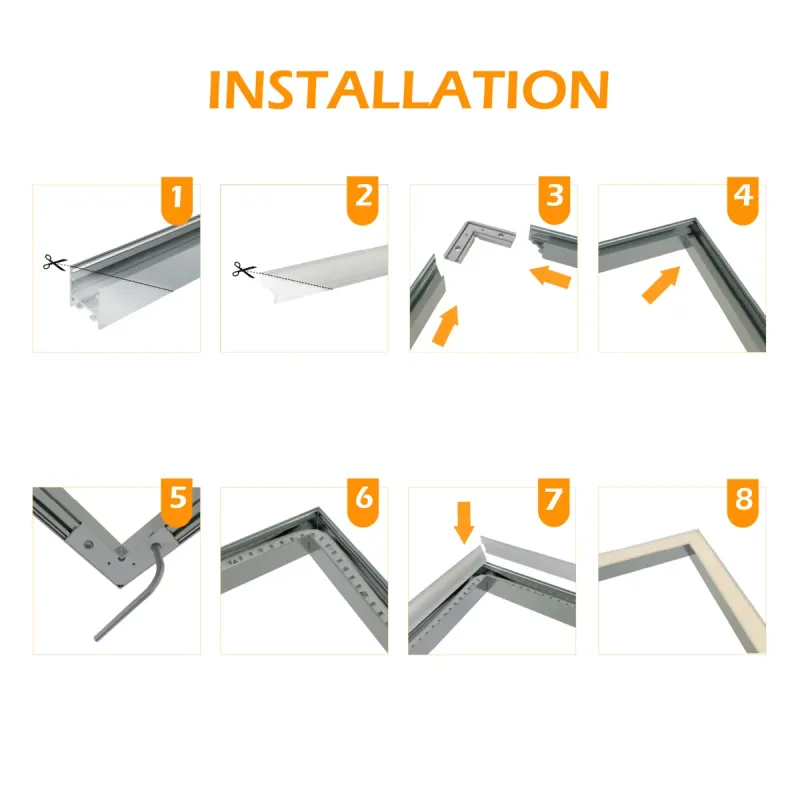 INSTALLATION

1

2

3

4

5

6

7

8